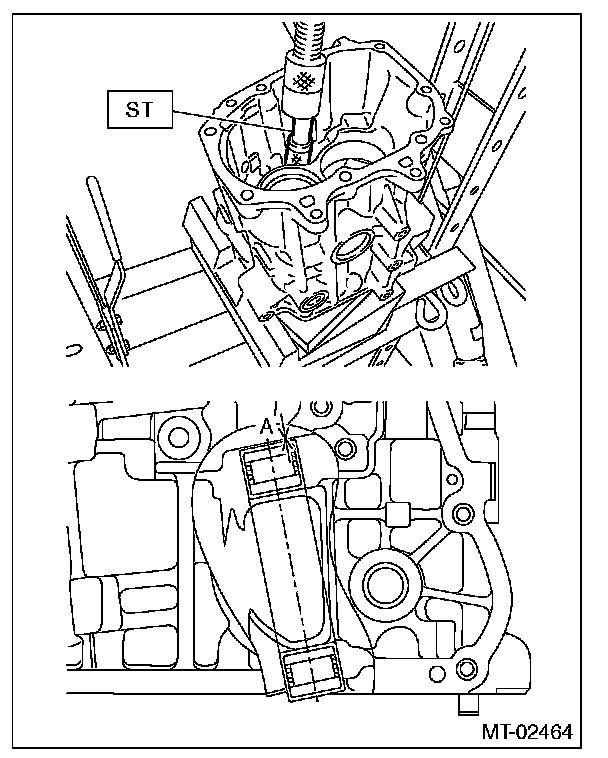 ST

A

MT-02464