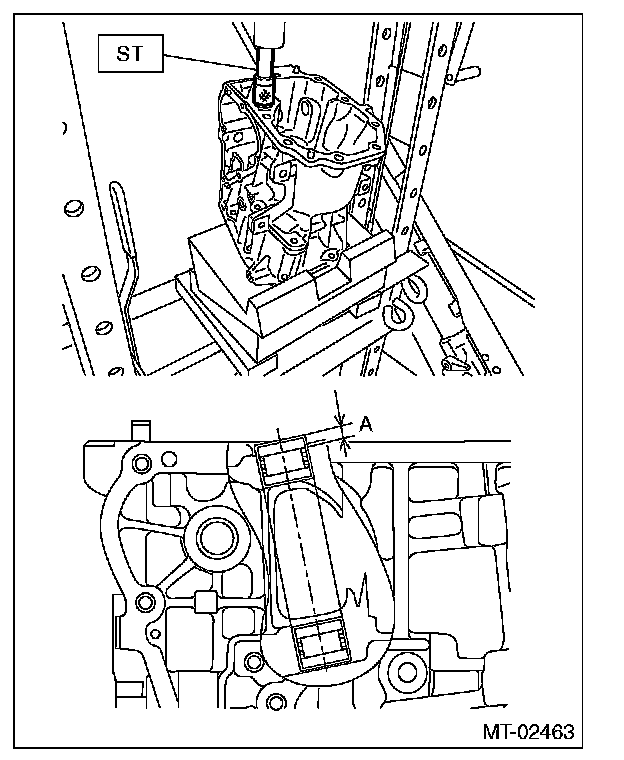 ST

A

MT-02463