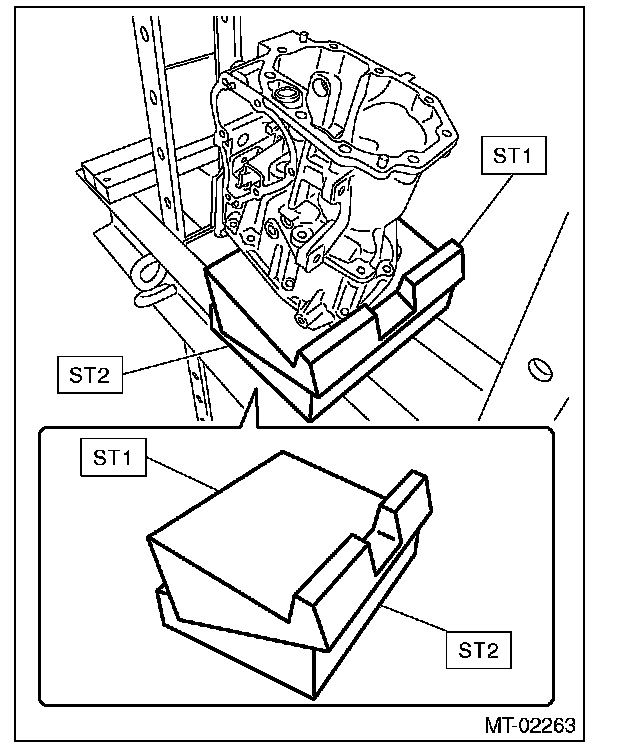 ST1
ST2
ST1
ST2
MT-02263