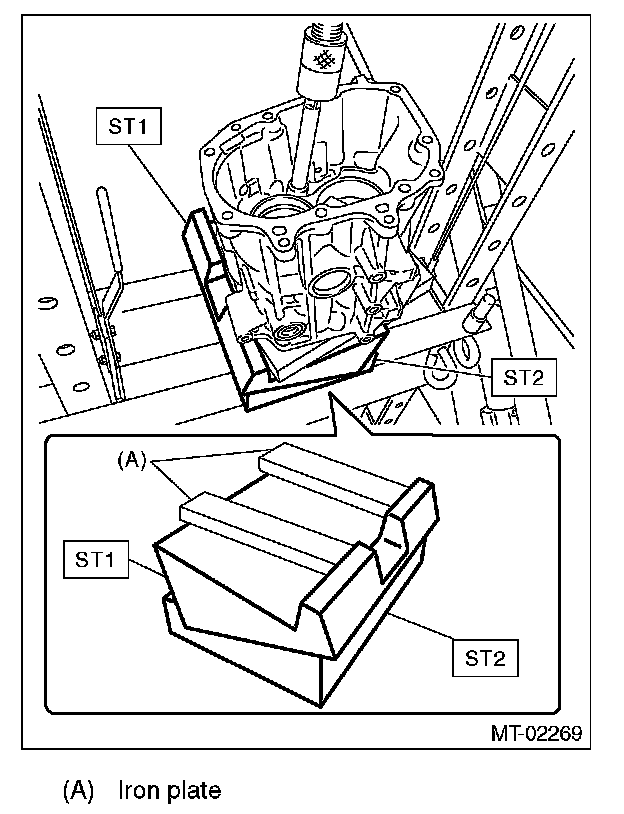 ST1

ST2

(A)

ST1

ST2

MT-02269

(A) Iron plate