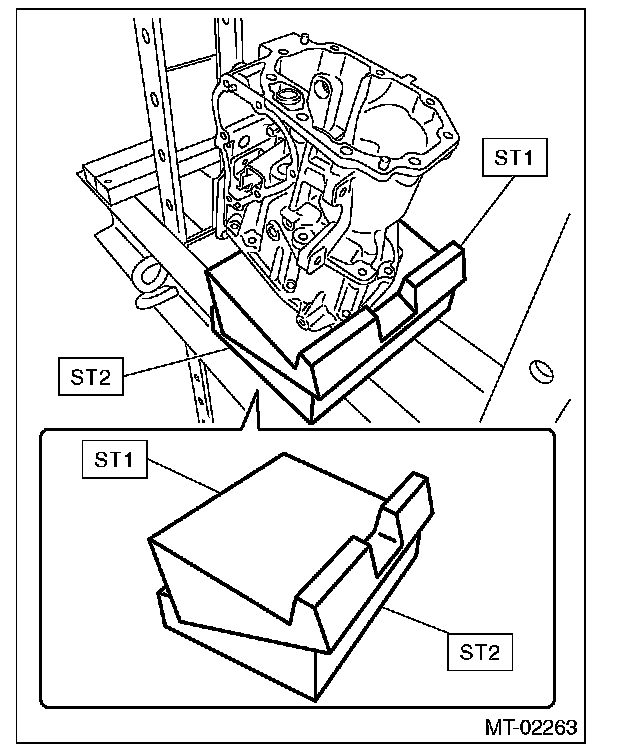 ST1
ST2
ST1
ST2
MT-02263