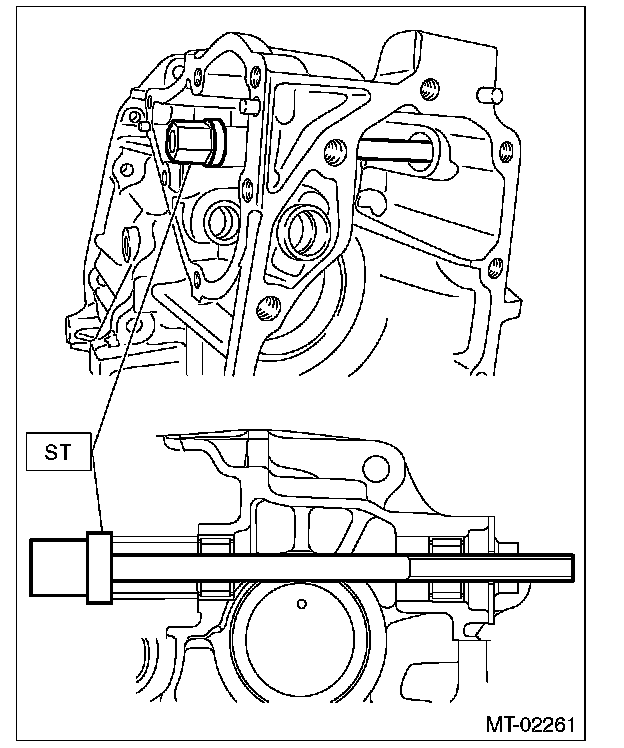 ST

MT-02261