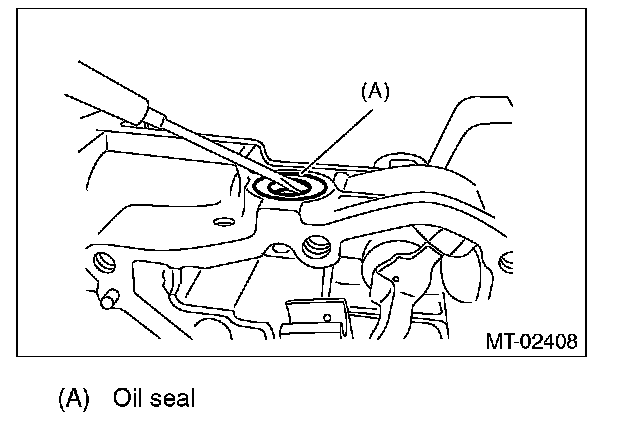 (A)

MT-02408

(A) Oil seal