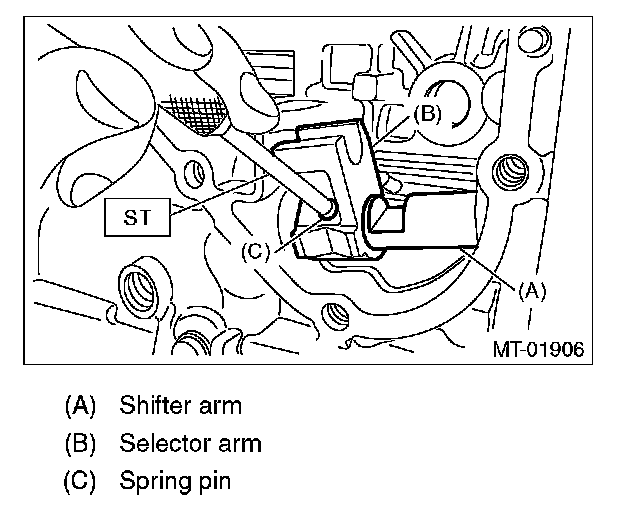 (B)

ST

(C)

(A)

MT-01906

(A) Shifter arm
(B) Selector arm
(C) Spring pin