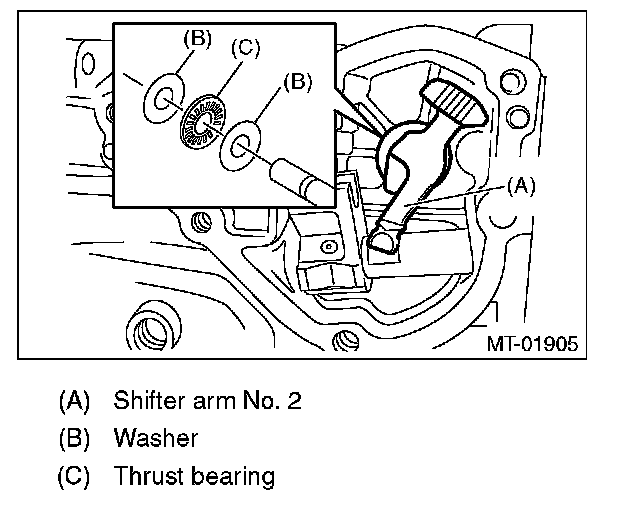 (B)
(C)
(B)
(A)
MT-01905

(A) Shifter arm No. 2
(B) Washer
(C) Thrust bearing