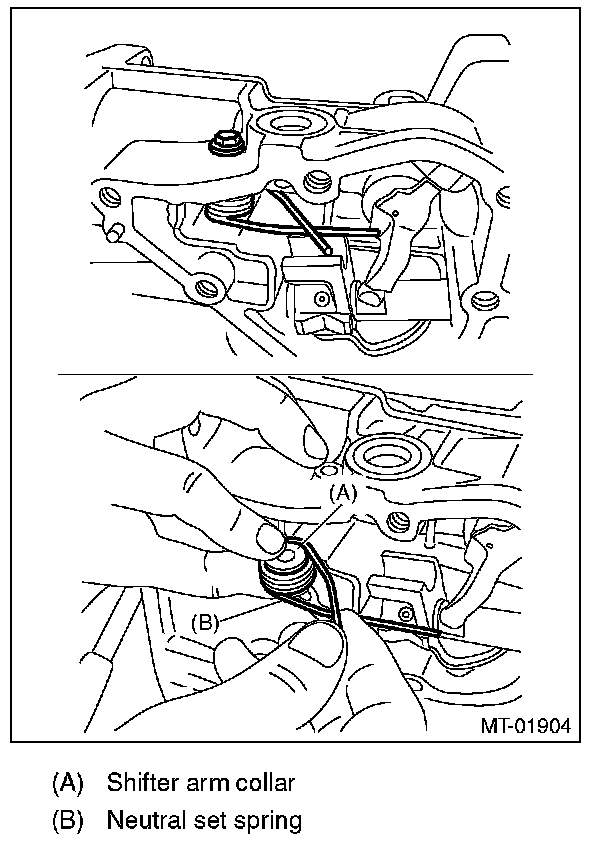 (A)

(B)

MT-01904

(A) Shifter arm collar
(B) Neutral set spring