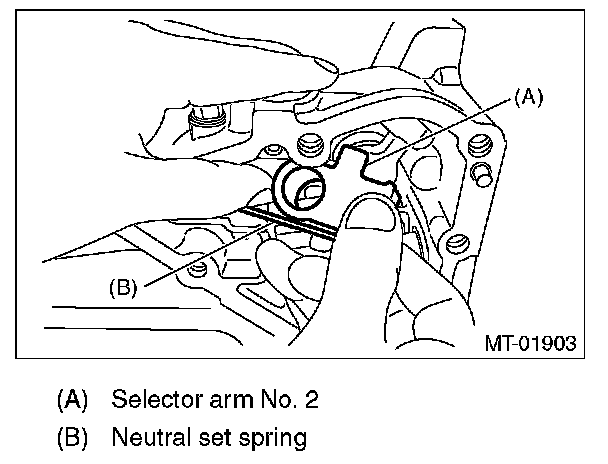 (A)

(B)

MT-01903

(A) Selector arm No. 2

(B) Neutral set spring