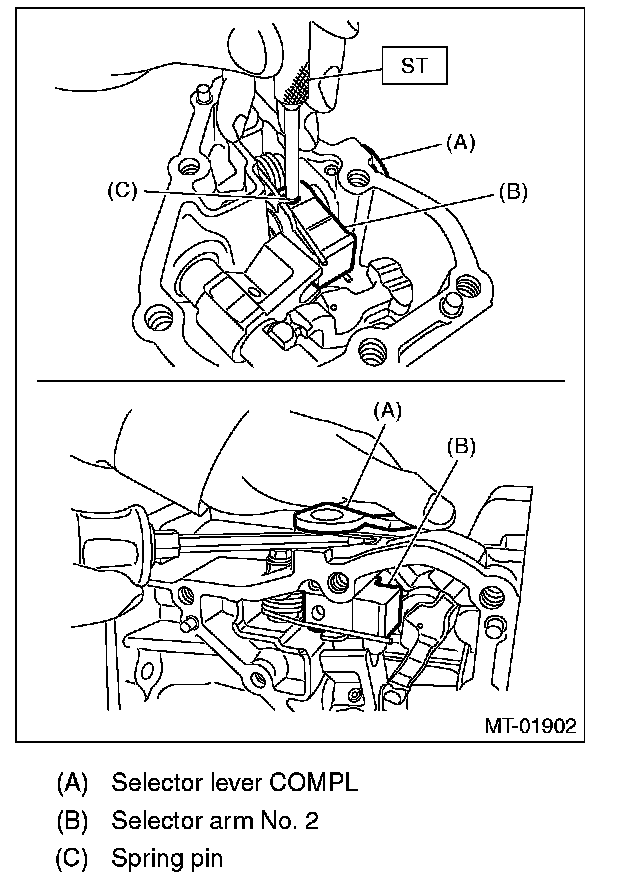 ST
(A)
(C)
(B)
(A)
(B)
MT-01902

(A) Selector lever COMPL
(B) Selector arm No. 2
(C) Spring pin