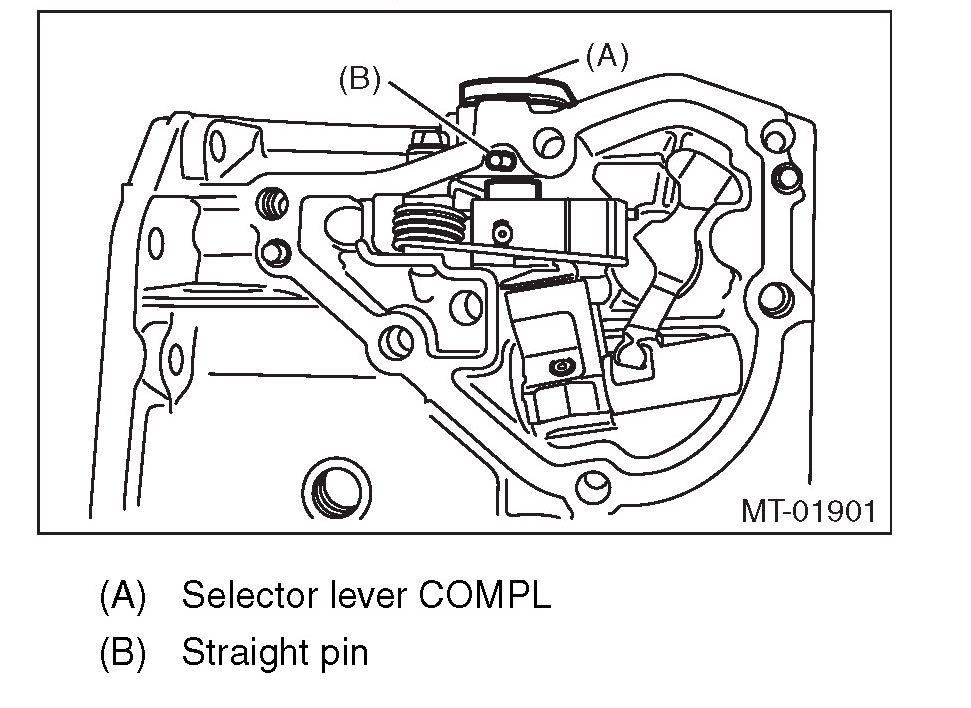 (A)
(B)
MT-01901

(A) Selector lever COMPL
(B) Straight pin