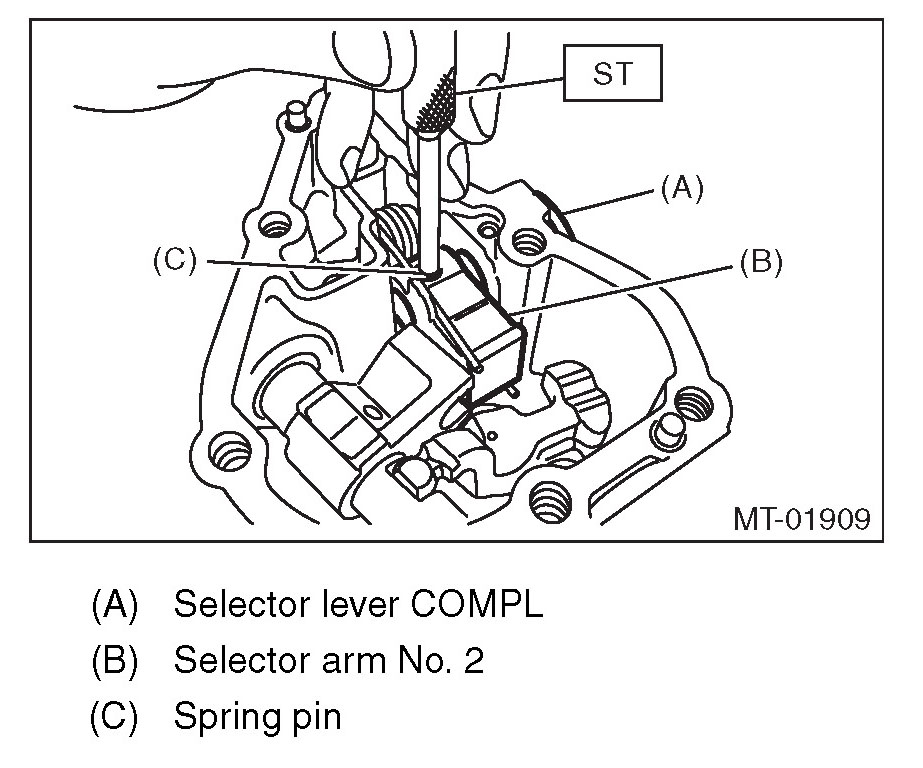 ST

(A)

(C)

(B)

MT-01909

(A) Selector lever COMPL

(B) Selector arm No. 2

(C) Spring pin