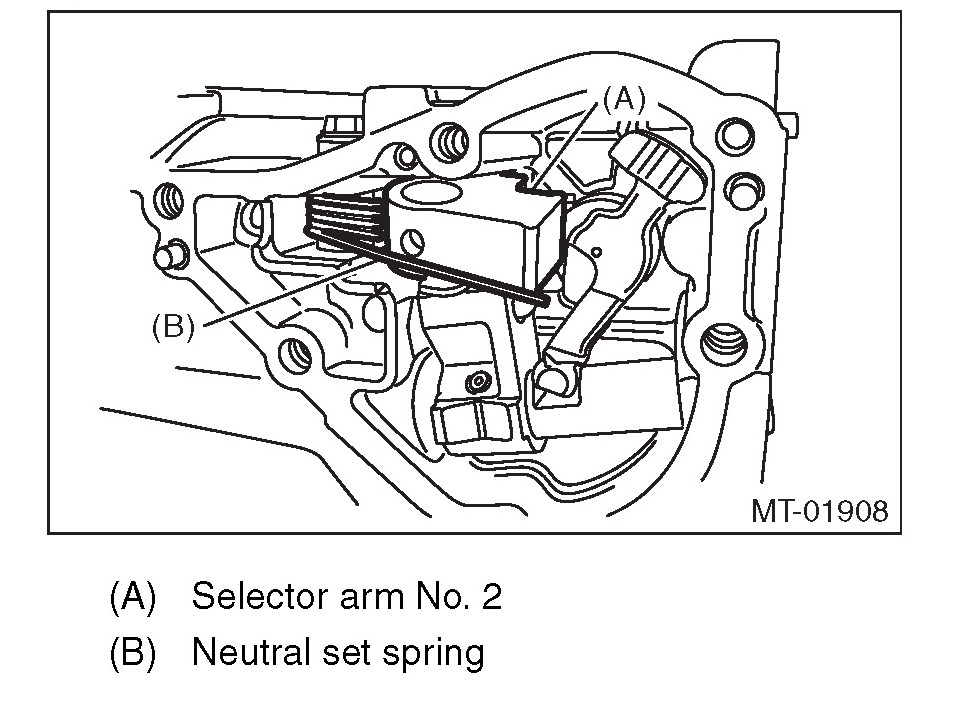 (A)

(B)

MT-01908

(A) Selector arm No. 2

(B) Neutral set spring