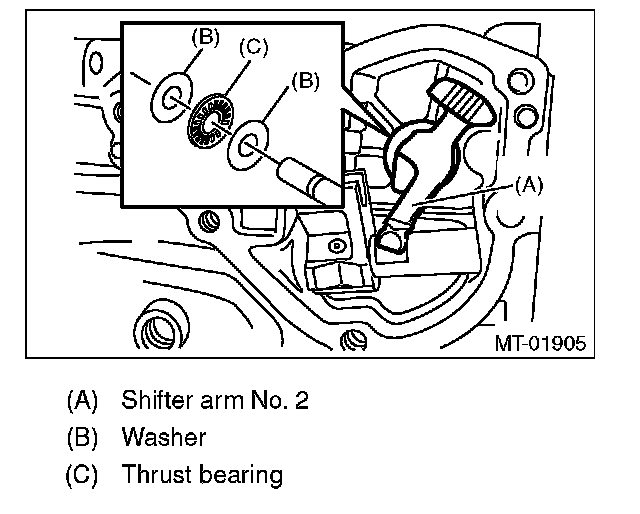 (B)
(C)
(B)
(A)
MT-01905

(A) Shifter arm No. 2
(B) Washer
(C) Thrust bearing