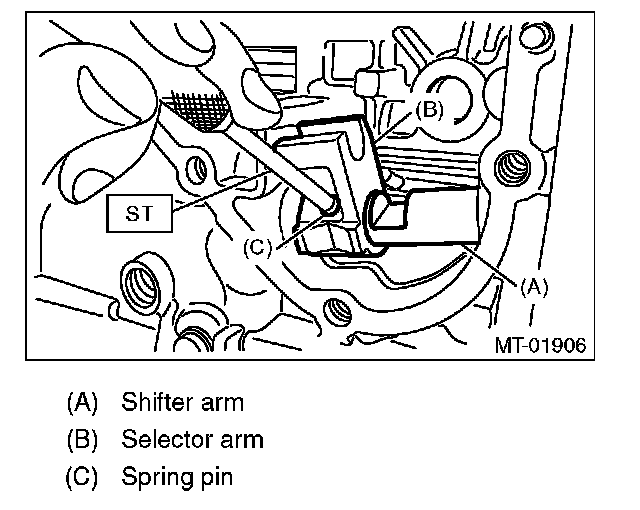 (B)

ST

(C)

(A)

MT-01906

(A) Shifter arm
(B) Selector arm
(C) Spring pin