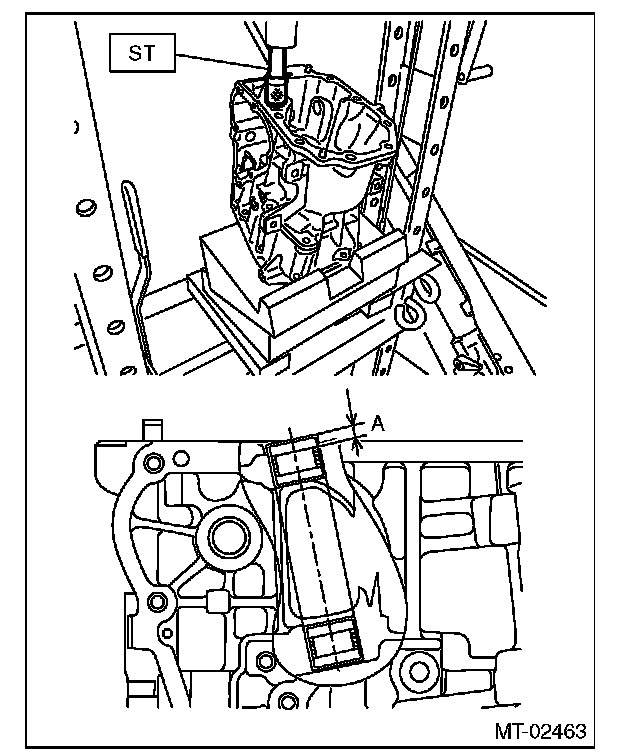 ST

A

MT-02463