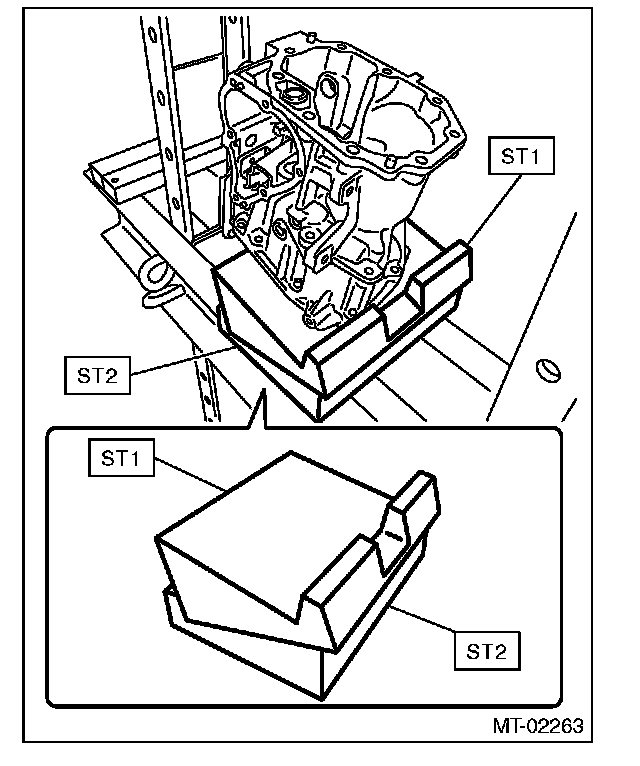 ST1

ST2

ST1

ST2

MT-02263