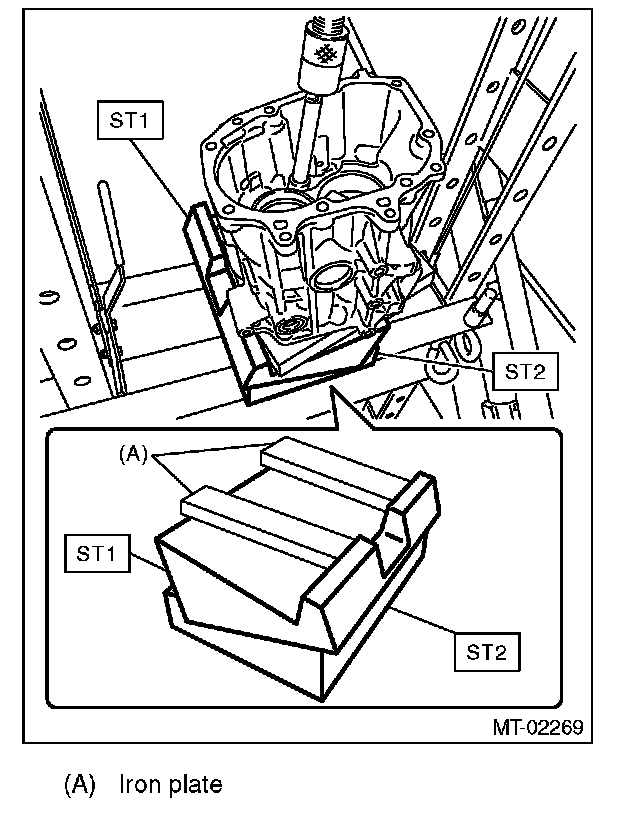 ST1

ST2

(A)

ST1

ST2

MT-02269

(A) Iron plate