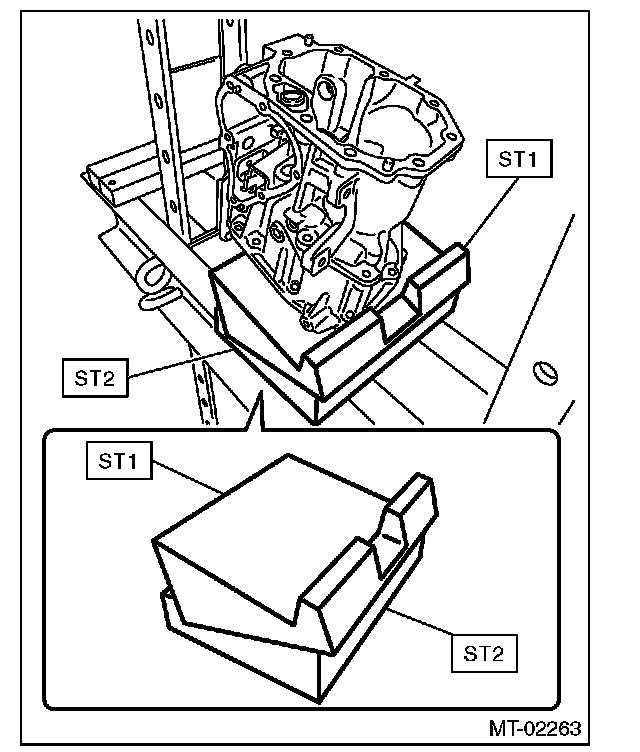 ST1

ST2

ST1

ST2

MT-02263