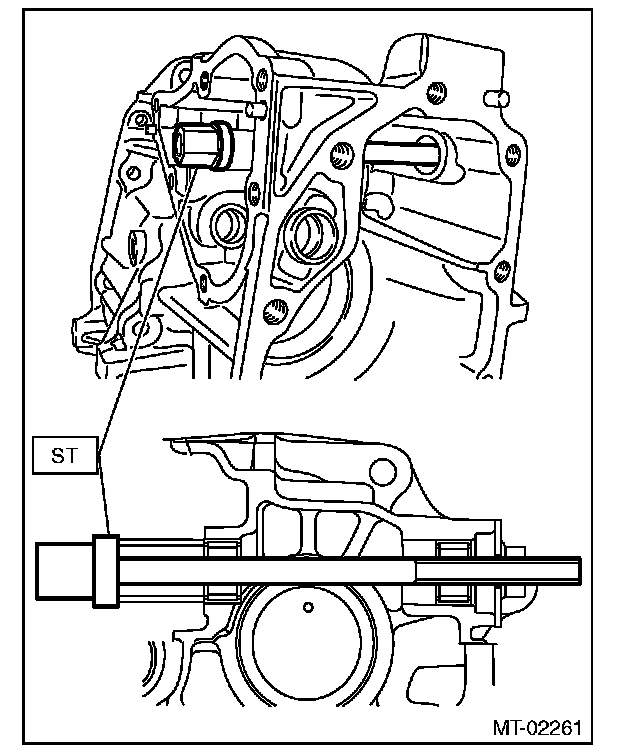 ST

MT-02261