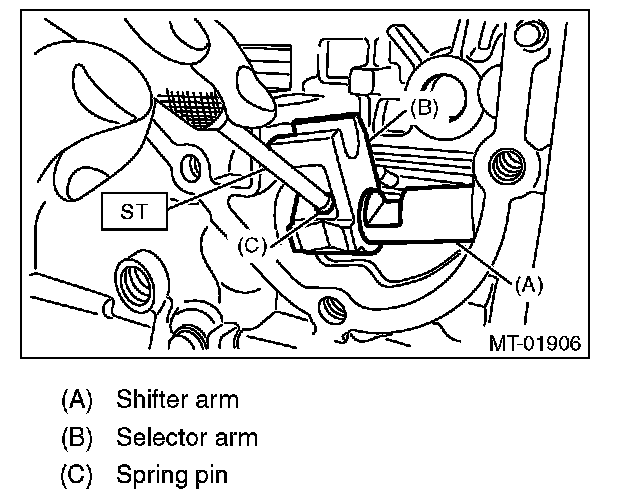 (B)
ST
(C)
(A)
MT-01906

(A) Shifter arm
(B) Selector arm
(C) Spring pin