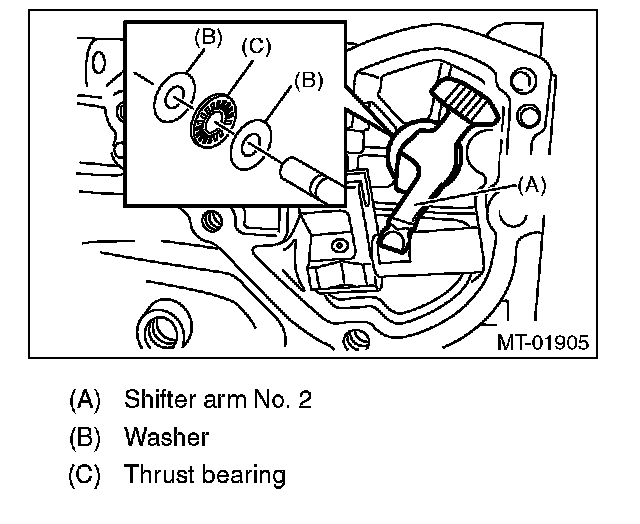 (B)
(C)
(B)
(A)
MT-01905

(A) Shifter arm No. 2
(B) Washer
(C) Thrust bearing