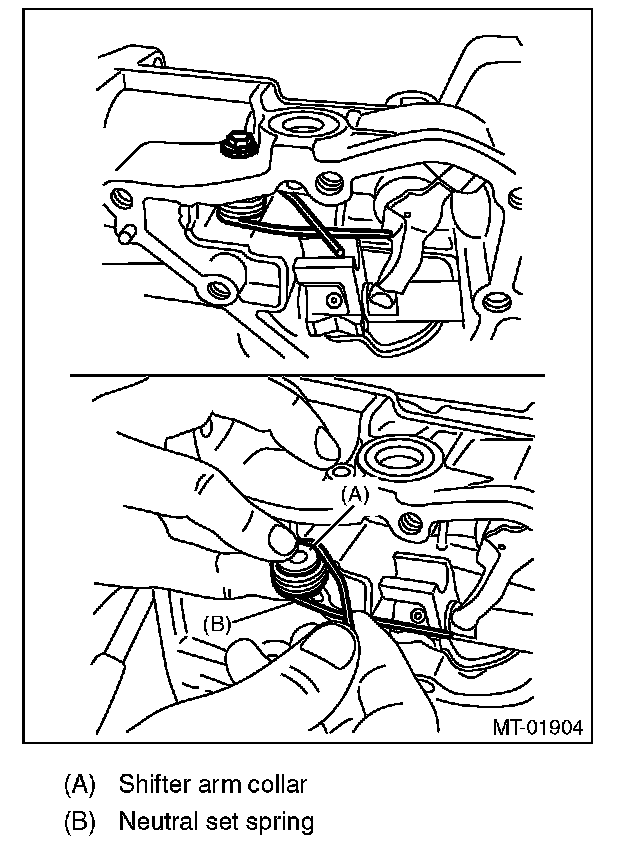 (A)

(B)

MT-01904

(A) Shifter arm collar

(B) Neutral set spring