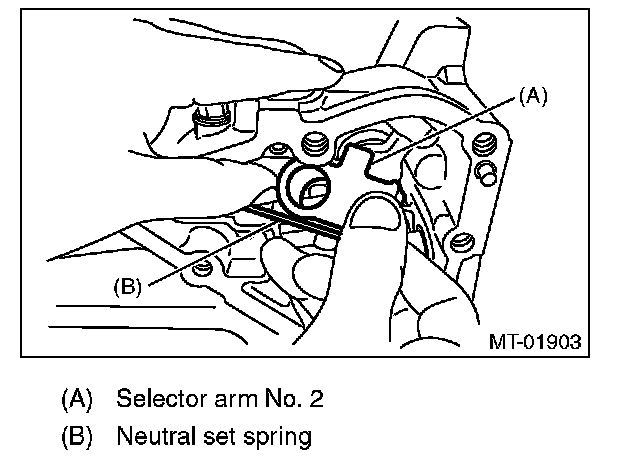 (A)

(B)

MT-01903

(A) Selector arm No. 2

(B) Neutral set spring