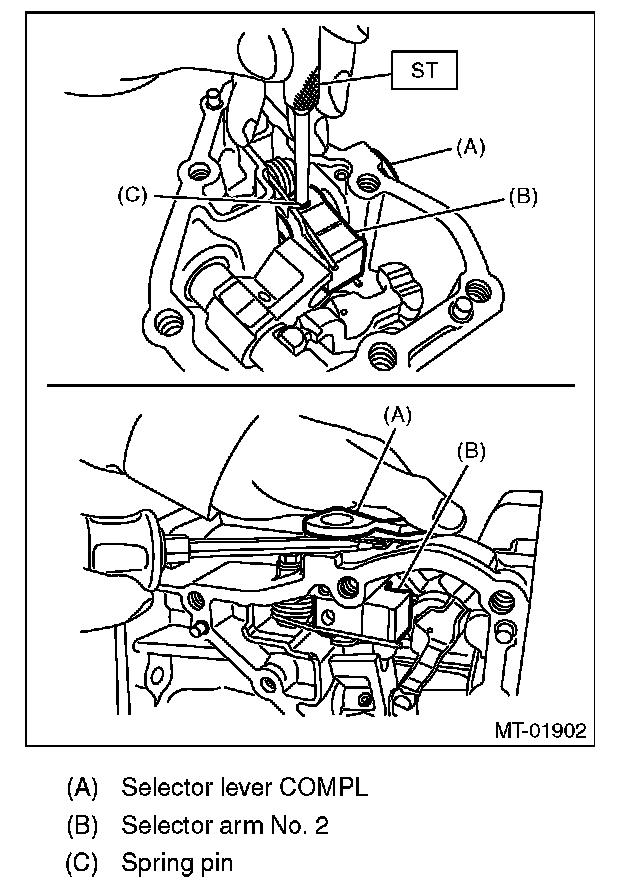 ST
(A)
(C)
(B)

(A)
(B)

MT-01902

(A) Selector lever COMPL
(B) Selector arm No. 2
(C) Spring pin