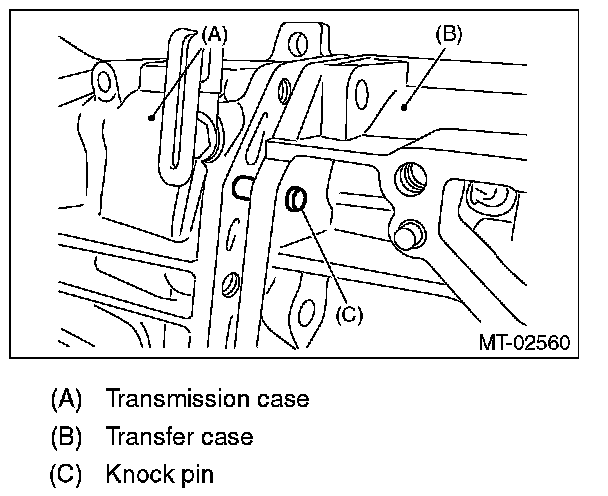 (A)
(B)
(C)
MT-02560

(A) Transmission case
(B) Transfer case
(C) Knock pin