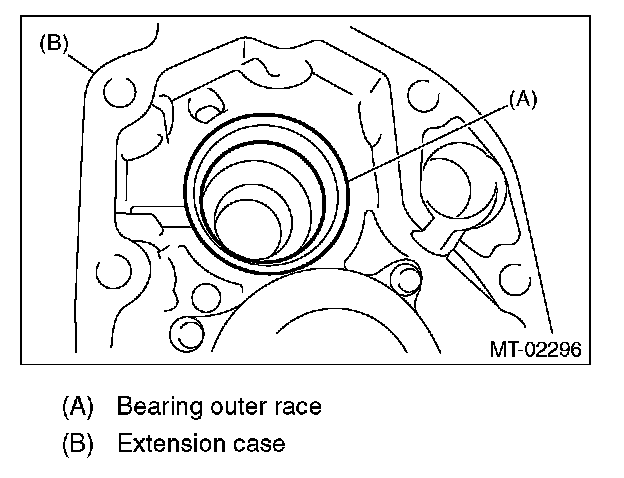 (B)

(A)

MT-02296

(A) Bearing outer race
(B) Extension case