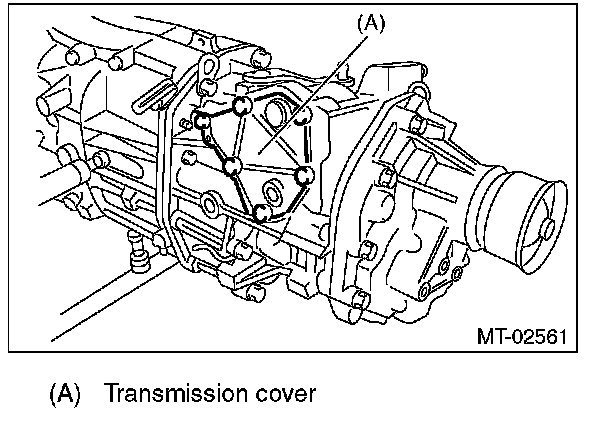 (A)

MT-02561

(A) Transmission cover