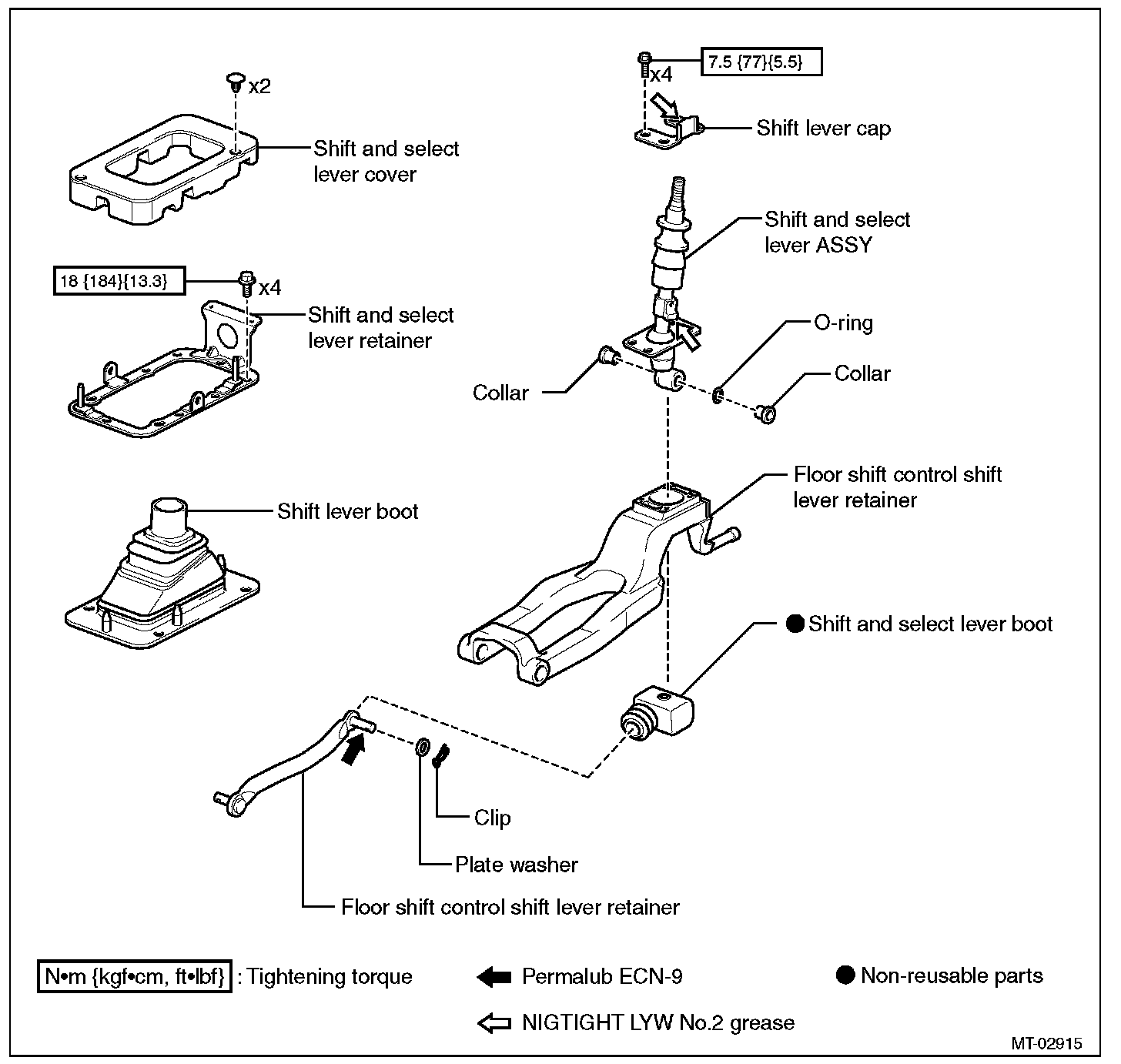 x2

Shift and select lever cover

18 {184}{13.3}

x4

Shift and select lever retainer

Shift lever boot

7.5 {77}{5.5}

x4

Shift lever cap

Shift and select lever ASSY

O-ring

Collar

Collar

Floor shift control shift lever retainer

● Shift and select lever boot

Clip

Plate washer

Floor shift control shift lever retainer

N•m {kgf•cm, ft•lbf} : Tightening torque

Permalub ECN-9

● Non-reusable parts

NIGTIGHT LYW No.2 grease

MT-02915