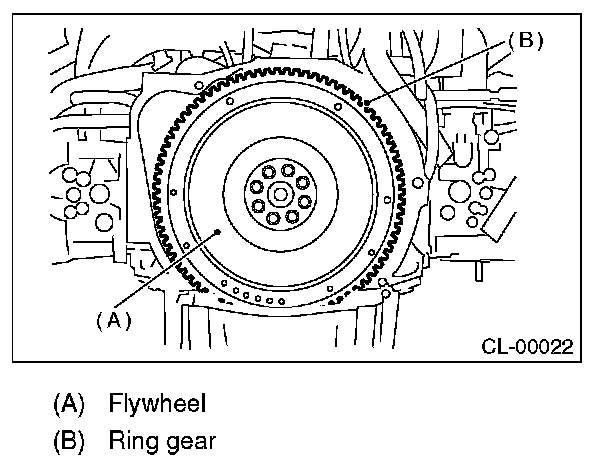 (B)

(A)

CL-00022

(A) Flywheel

(B) Ring gear