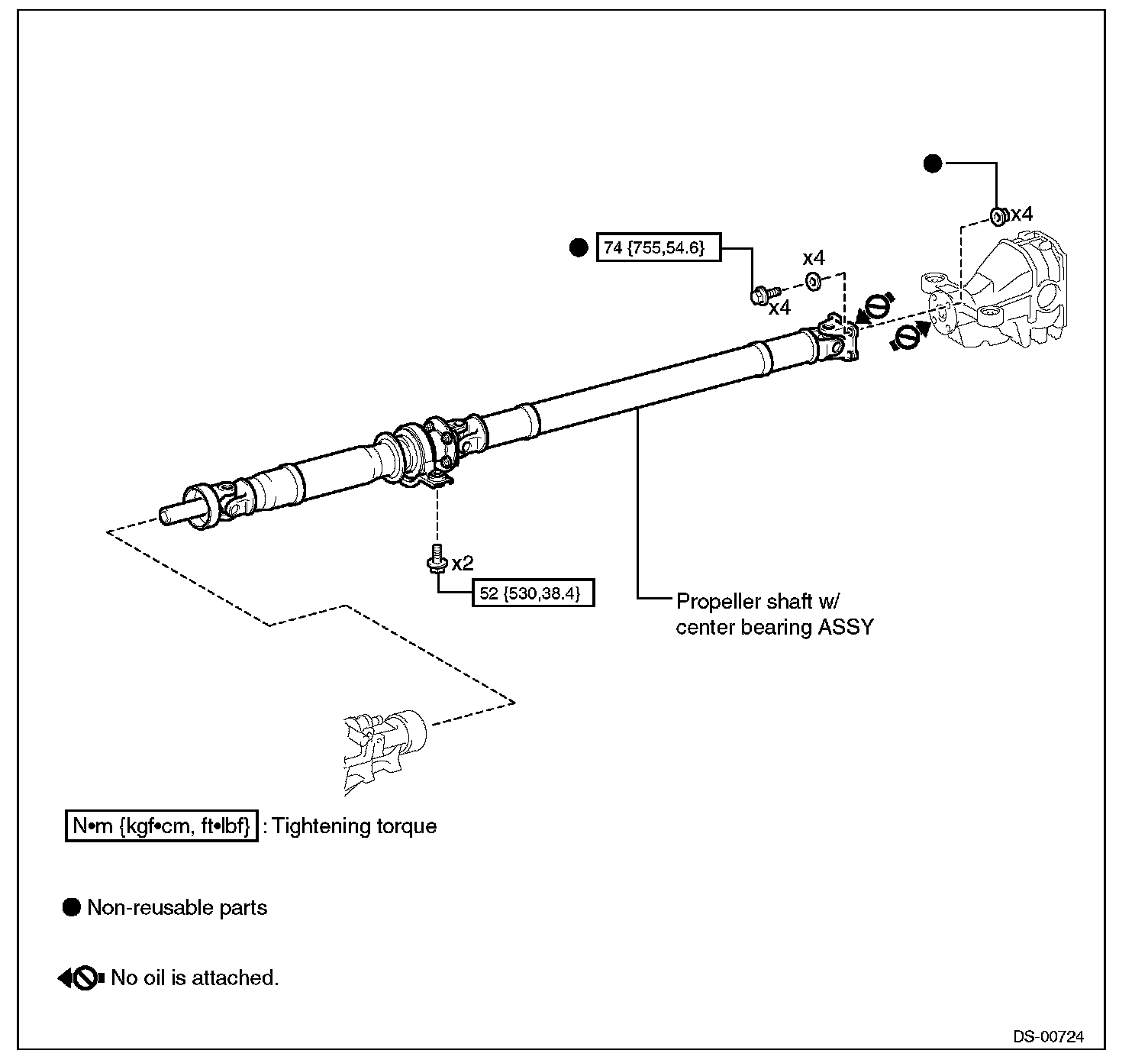 x4

74 {755,54.6}

x4

x4

x2

52 {530,38.4}

Propeller shaft w/ center bearing ASSY

N•m {kgf•cm, ft•lbf} : Tightening torque

Non-reusable parts

No oil is attached.

DS-00724