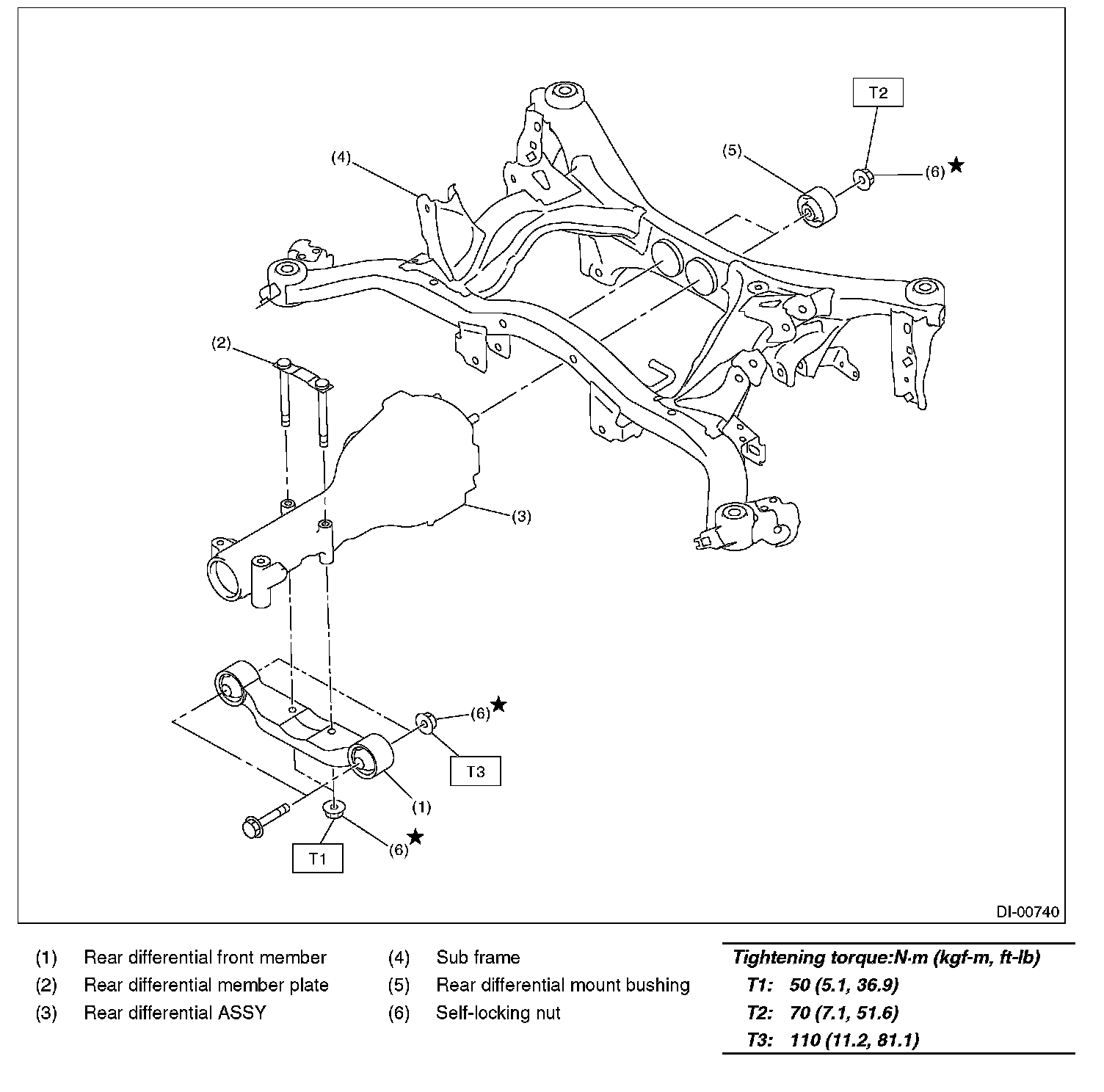 T2

(4)

(5)

(6) ★

(2)

(3)

(6) ★

T3

(1)

(6) ★

T1

DI-00740

(1) Rear differential front member
(2) Rear differential member plate
(3) Rear differential ASSY

(4) Sub frame
(5) Rear differential mount bushing
(6) Self-locking nut

Tightening torque:N·m (kgf-m, ft-lb)
T1: 50 (5.1, 36.9)
T2: 70 (7.1, 51.6)
T3: 110 (11.2, 81.1)