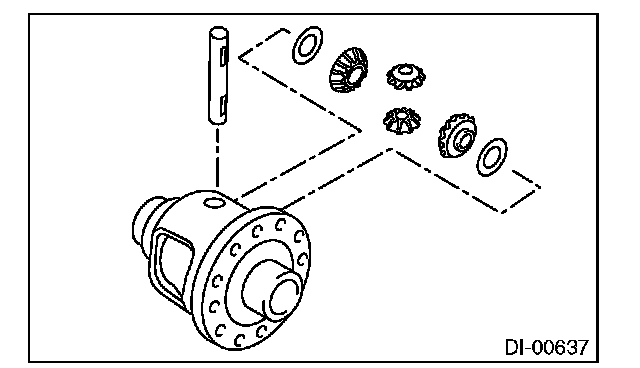 DI-00637