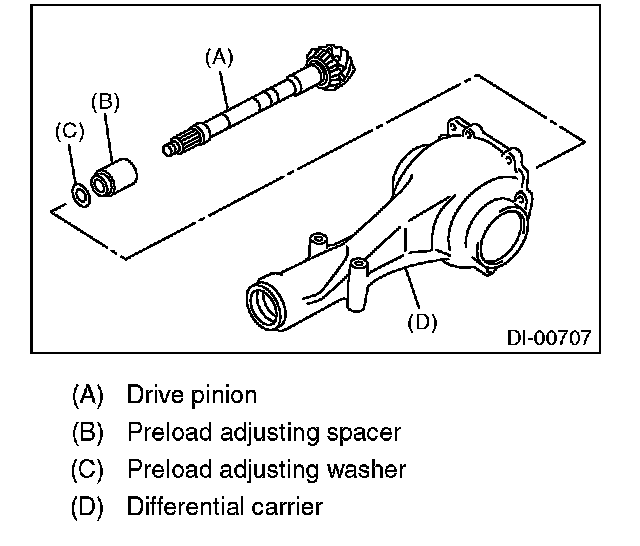 (A)
(B)
(C)
(D)
DI-00707

(A) Drive pinion
(B) Preload adjusting spacer
(C) Preload adjusting washer
(D) Differential carrier