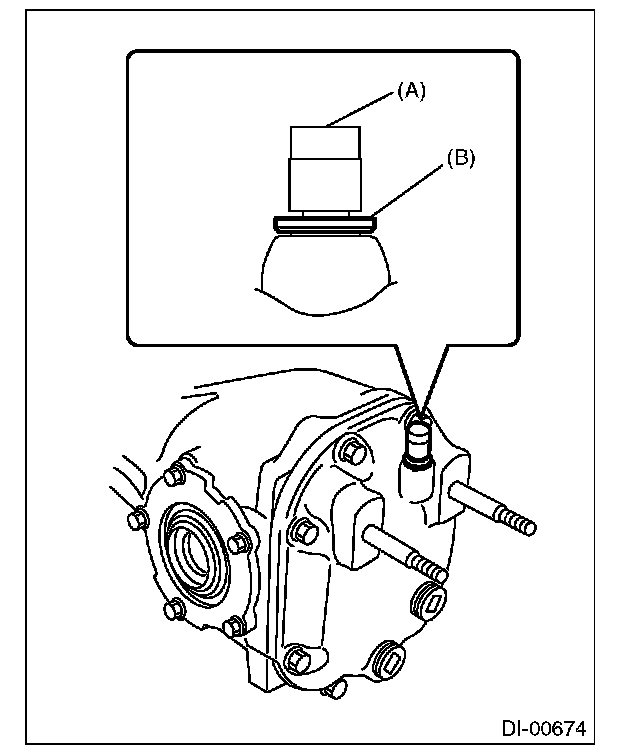 (A)
(B)
DI-00674