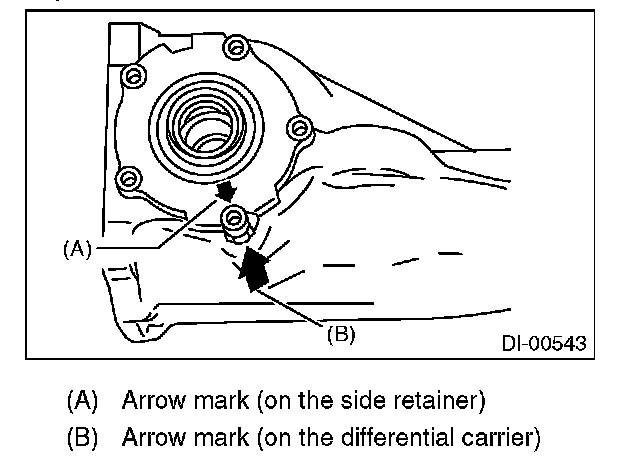 (A)

(B)

DI-00543

(A) Arrow mark (on the side retainer)

(B) Arrow mark (on the differential carrier)