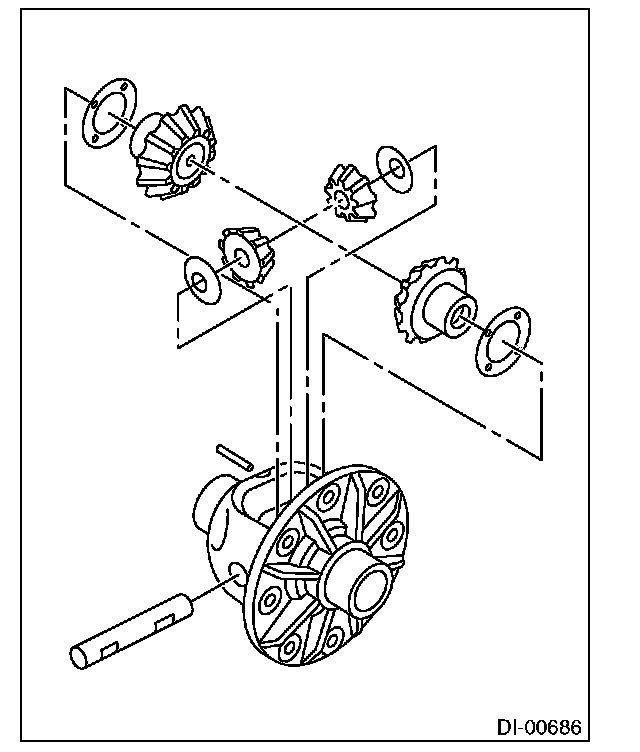 DI-00686