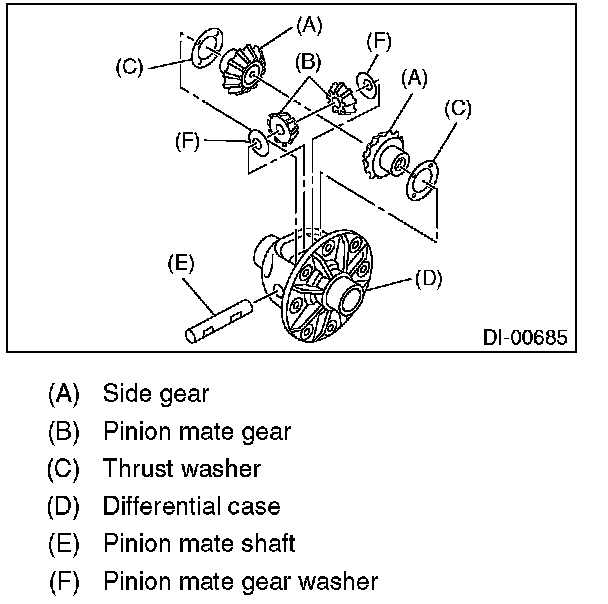 (A)
(C)
(B)
(F)
(A)
(C)
(F)
(E)
(D)
DI-00685

(A) Side gear
(B) Pinion mate gear
(C) Thrust washer
(D) Differential case
(E) Pinion mate shaft
(F) Pinion mate gear washer