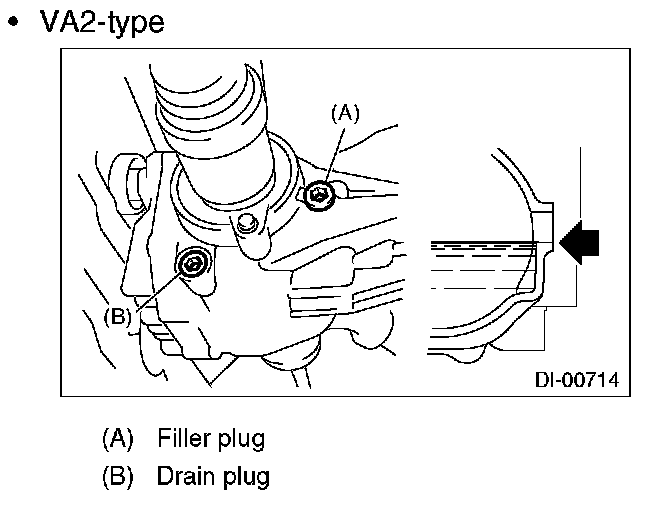 • VA2-type

(A)

(B)

DI-00714

(A) Filler plug

(B) Drain plug