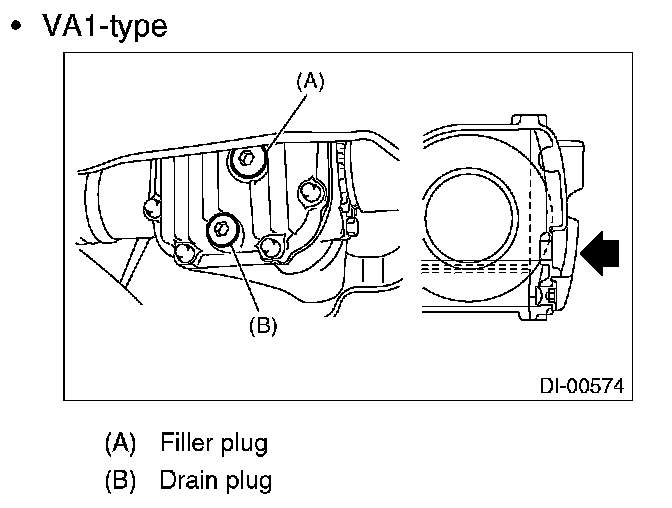 • VA1-type

(A)

(B)

DI-00574

(A) Filler plug
(B) Drain plug