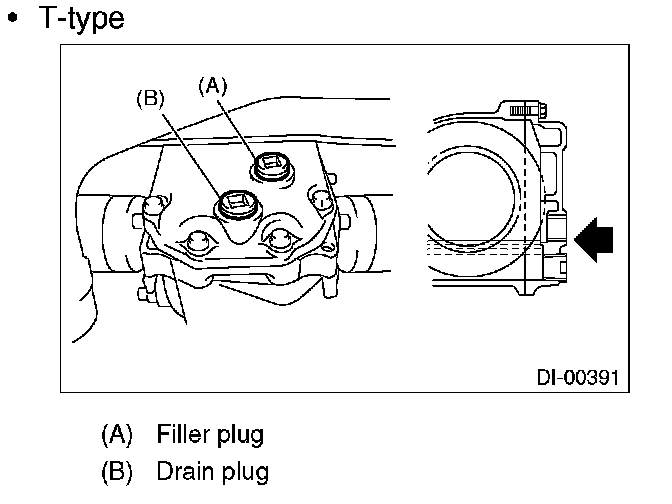 • T-type

(B)
(A)

DI-00391

(A) Filler plug
(B) Drain plug