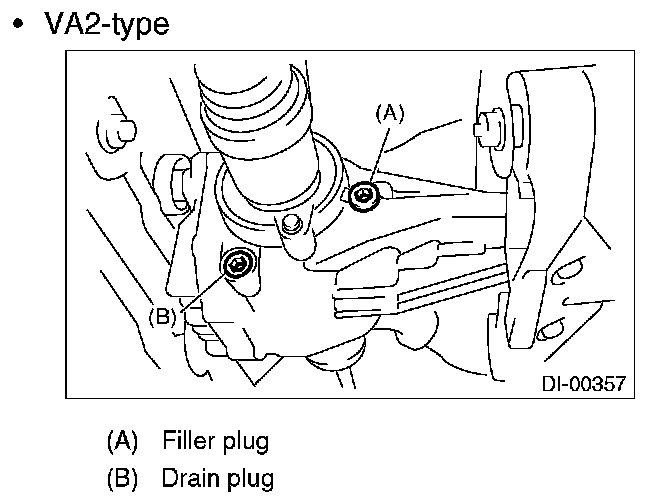 • VA2-type

(A)

(B)

DI-00357

(A) Filler plug

(B) Drain plug