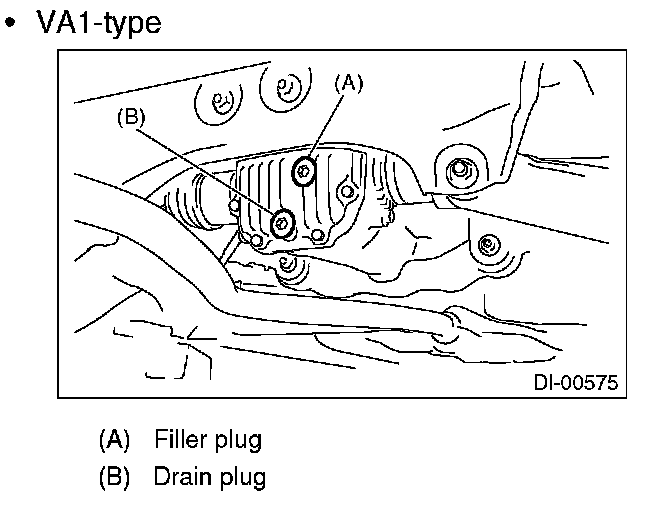 • VA1-type

(A)

(B)

DI-00575

(A) Filler plug

(B) Drain plug