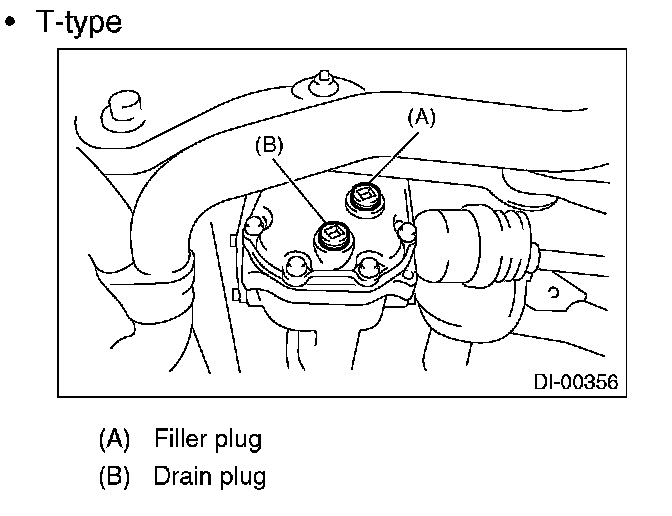 • T-type

(A)

(B)

DI-00356

(A) Filler plug

(B) Drain plug