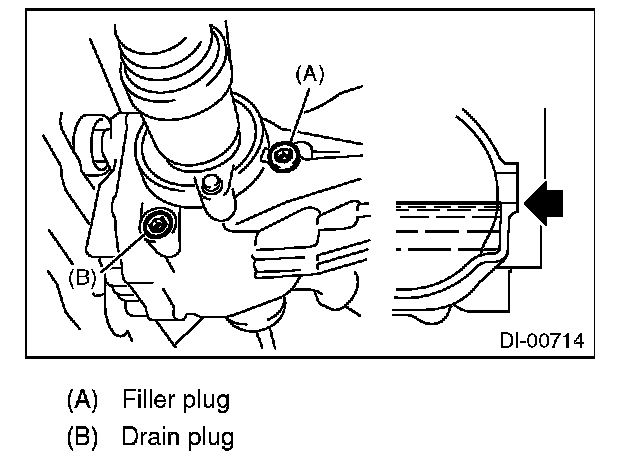 (A)

(B)

DI-00714

(A) Filler plug
(B) Drain plug