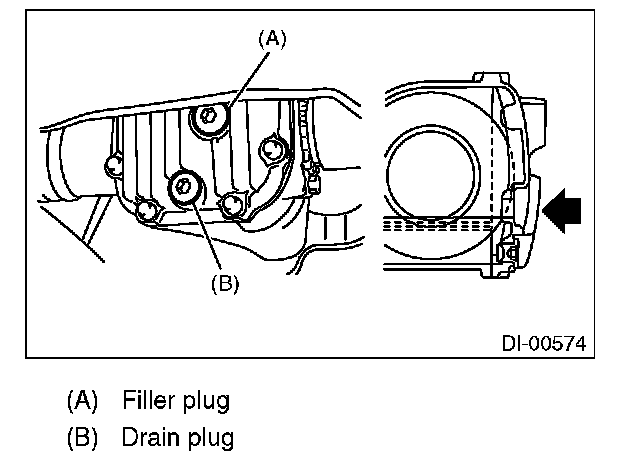 (A)

(B)

DI-00574

(A) Filler plug
(B) Drain plug