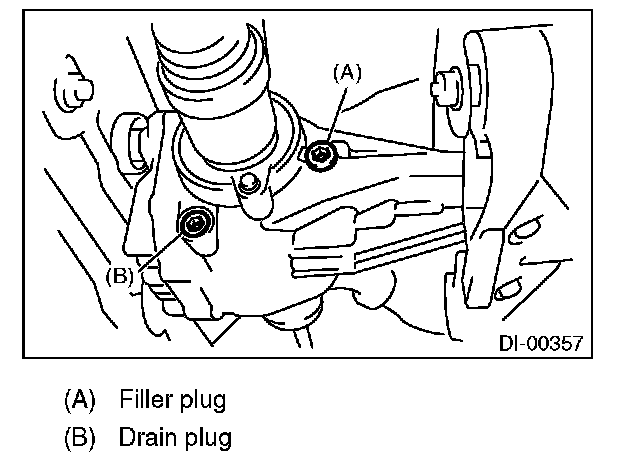 (A)

(B)

DI-00357

(A) Filler plug

(B) Drain plug