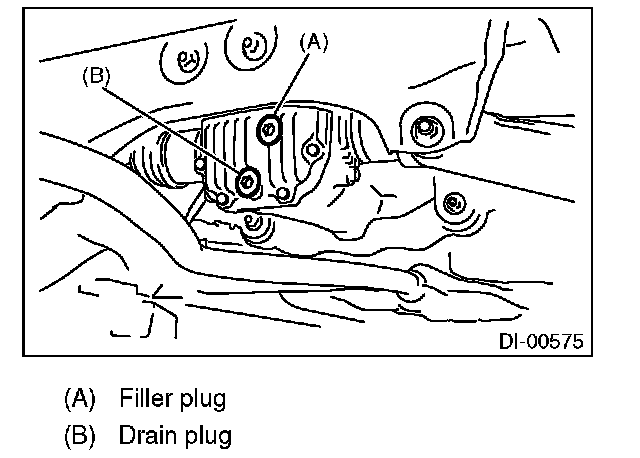 (A)

(B)

DI-00575

(A) Filler plug
(B) Drain plug